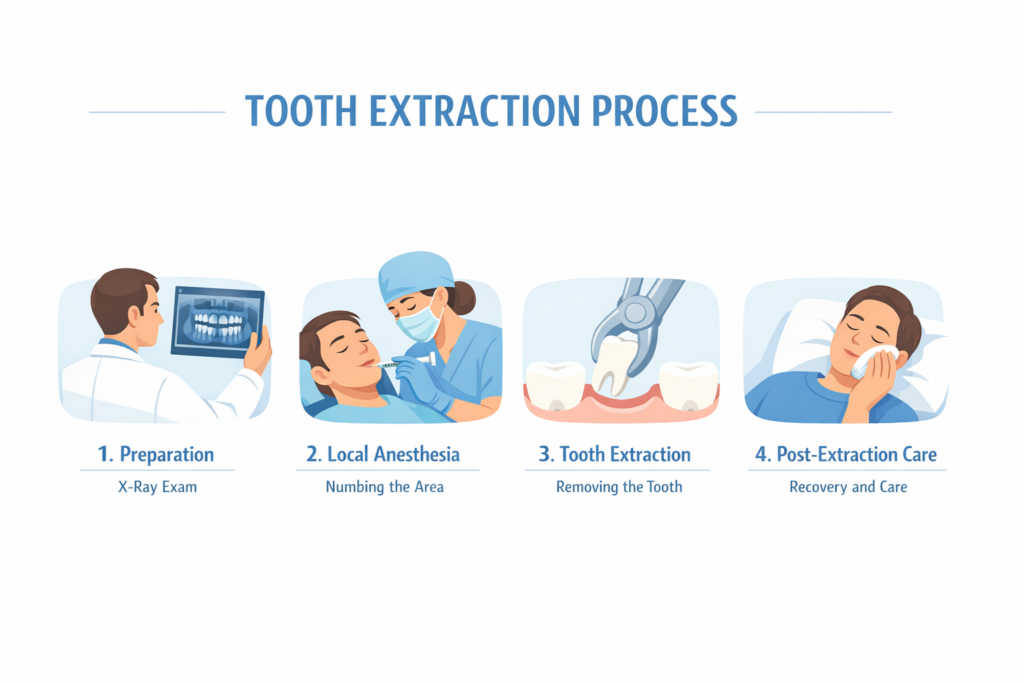 TOOTH EXTRACTION PROCESS

1. Preparation
X-Ray Exam

2. Local Anesthesia
Numbing the Area

3. Tooth Extraction
Removing the Tooth

4. Post-Extraction Care
Recovery and Care